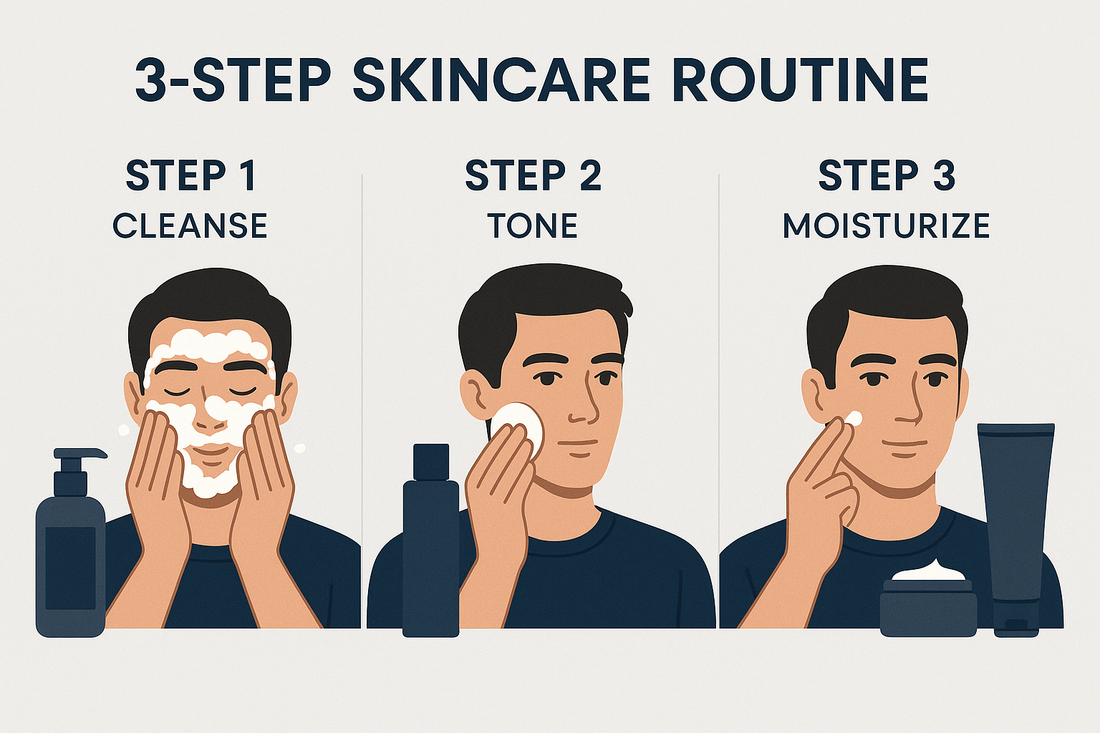 3-STEP SKINCARE ROUTINE

STEP 1
CLEANSE

STEP 2
TONE

STEP 3
MOISTURIZE